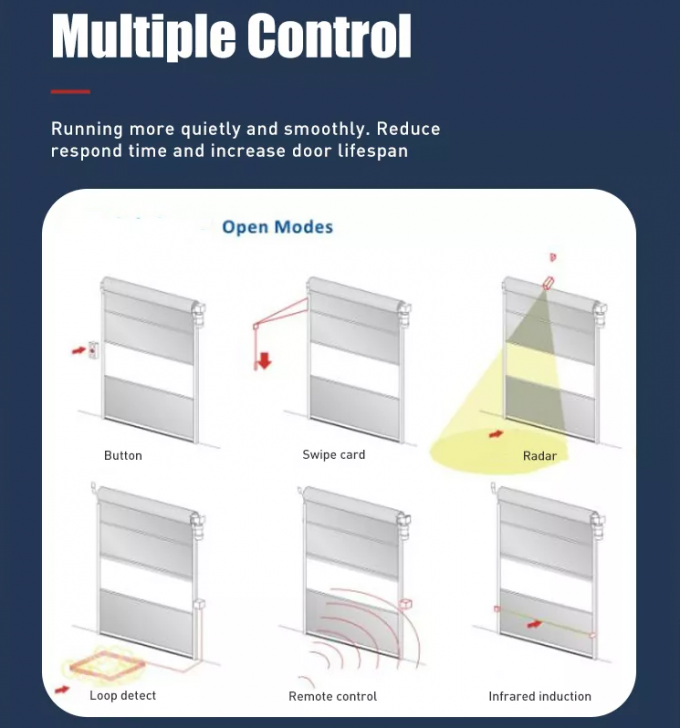 Multiple Control

Running more quietly and smoothly. Reduce respond time and increase door lifespan

Open Modes

Button

Swipe card

Radar

Loop detect

Remote control

Infrared induction